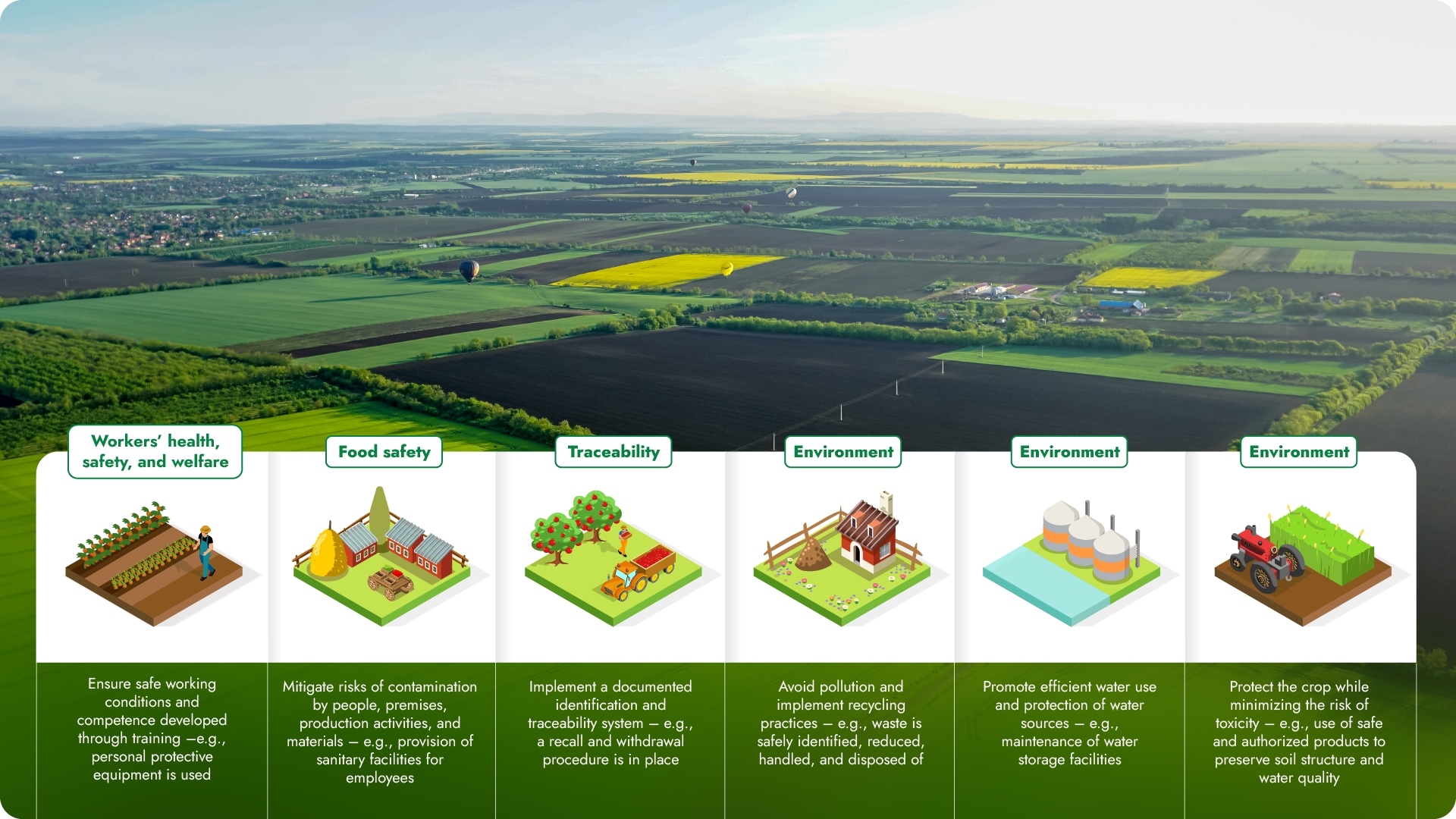 Workers' health, safety, and welfare

Ensure safe working conditions and competence developed through training —e.g., personal protective equipment is used

Food safety

Mitigate risks of contamination by people, premises, production activities, and materials — e.g., provision of sanitary facilities for employees

Traceability

Implement a documented identification and traceability system — e.g., a recall and withdrawal procedure is in place

Environment

Avoid pollution and implement recycling practices — e.g., waste is safely identified, reduced, handled, and disposed of

Environment

Promote efficient water use and protection of water sources — e.g., maintenance of water storage facilities

Environment

Protect the crop while minimizing the risk of toxicity — e.g., use of safe and authorized products to preserve soil structure and water quality