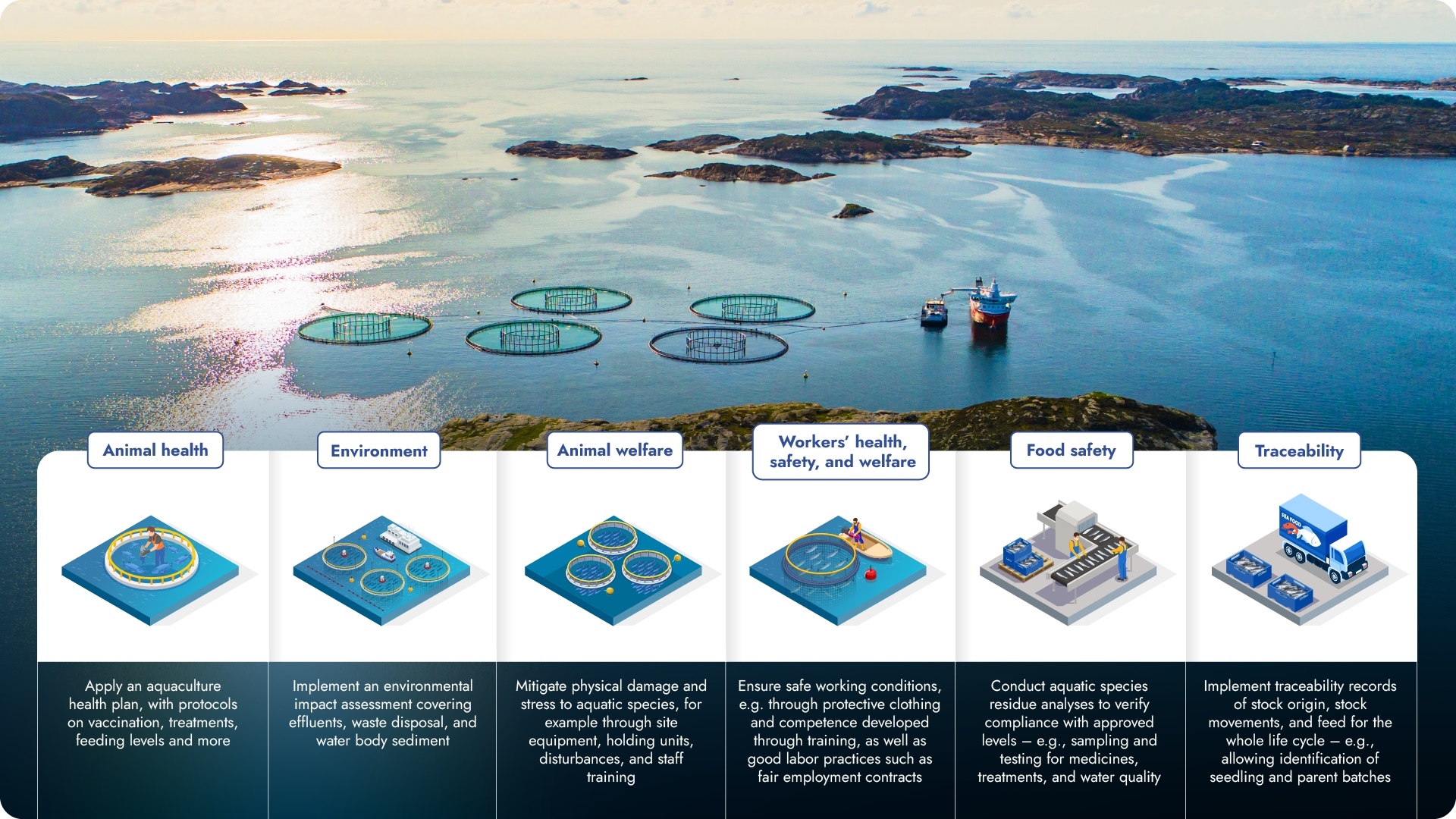 Animal health

Apply an aquaculture health plan, with protocols on vaccination, treatments, feeding levels and more

Environment

Implement an environmental impact assessment covering effluents, waste disposal, and water body sediment

Animal welfare

Mitigate physical damage and stress to aquatic species, for example through site equipment, holding units, disturbances, and staff training

Workers' health, safety, and welfare

Ensure safe working conditions, e.g. through protective clothing and competence developed through training, as well as good labor practices such as fair employment contracts

Food safety

Conduct aquatic species residue analyses to verify compliance with approved levels – e.g., sampling and testing for medicines, treatments, and water quality

Traceability

SEA FOOD

Implement traceability records of stock origin, stock movements, and feed for the whole life cycle – e.g., allowing identification of seedling and parent batches